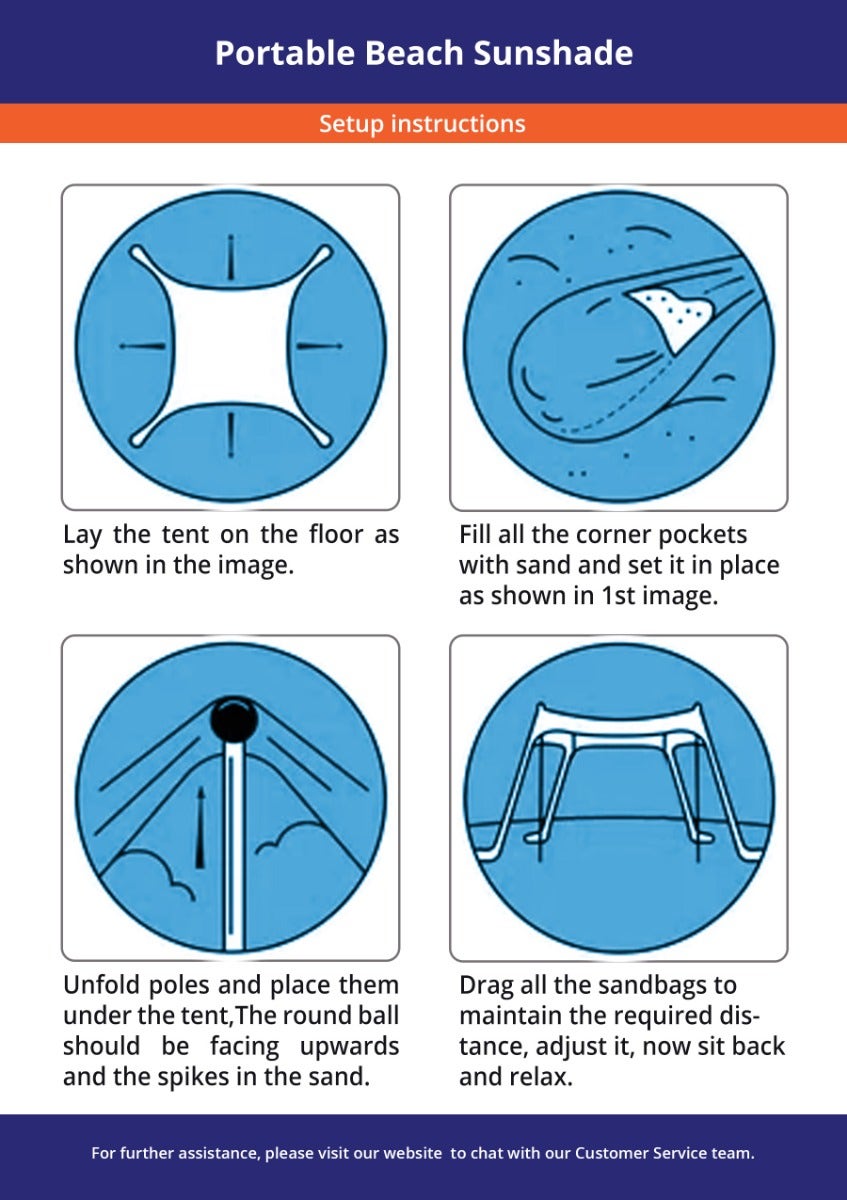 Portable Beach Sunshade

Setup instructions

Lay the tent on the floor as shown in the image.

Fill all the corner pockets with sand and set it in place as shown in 1st image.

Unfold poles and place them under the tent,The round ball should be facing upwards and the spikes in the sand.

Drag all the sandbags to maintain the required distance, adjust it, now sit back and relax.

For further assistance, please visit our website to chat with our Customer Service team.