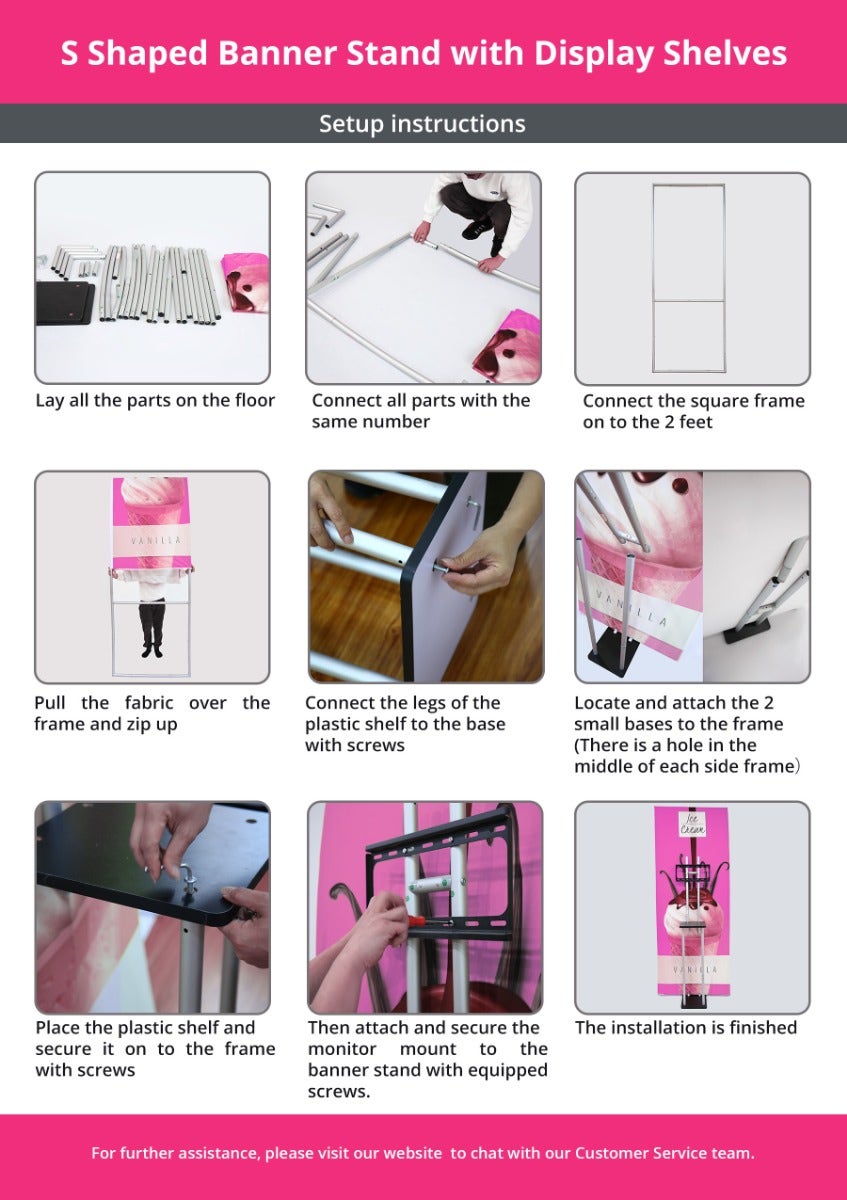 S Shaped Banner Stand with Display Shelves

Setup instructions

Lay all the parts on the floor

Connect all parts with the same number

Connect the square frame on to the 2 feet

Pull the fabric over the frame and zip up

Connect the legs of the plastic shelf to the base with screws

Locate and attach the 2 small bases to the frame (There is a hole in the middle of each side frame）

Place the plastic shelf and secure it on to the frame with screws

Then attach and secure the monitor mount to the banner stand with equipped screws.

The installation is finished

For further assistance, please visit our website to chat with our Customer Service team.