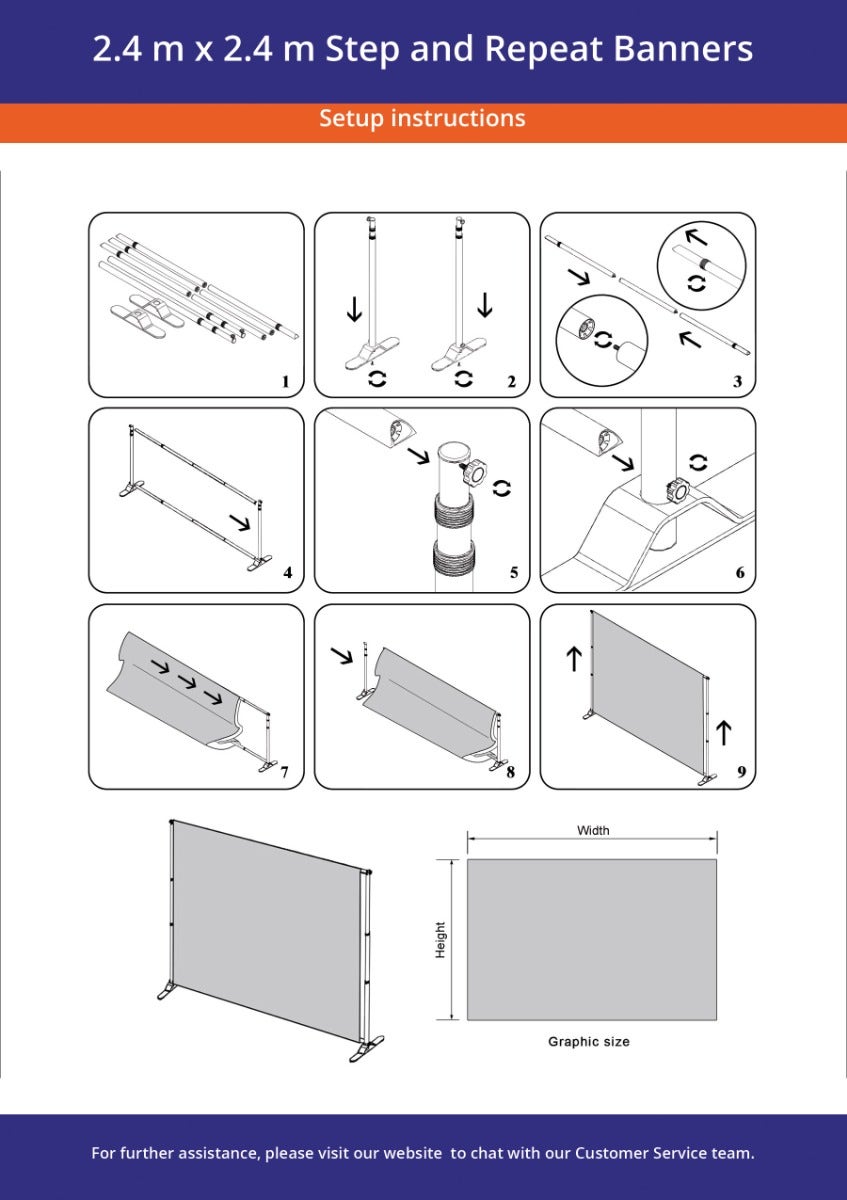 2.4 m x 2.4 m Step and Repeat Banners

Setup instructions

1

2

3

4

5

6

7

8

9

Width

Height

Graphic size

For further assistance, please visit our website to chat with our Customer Service team.