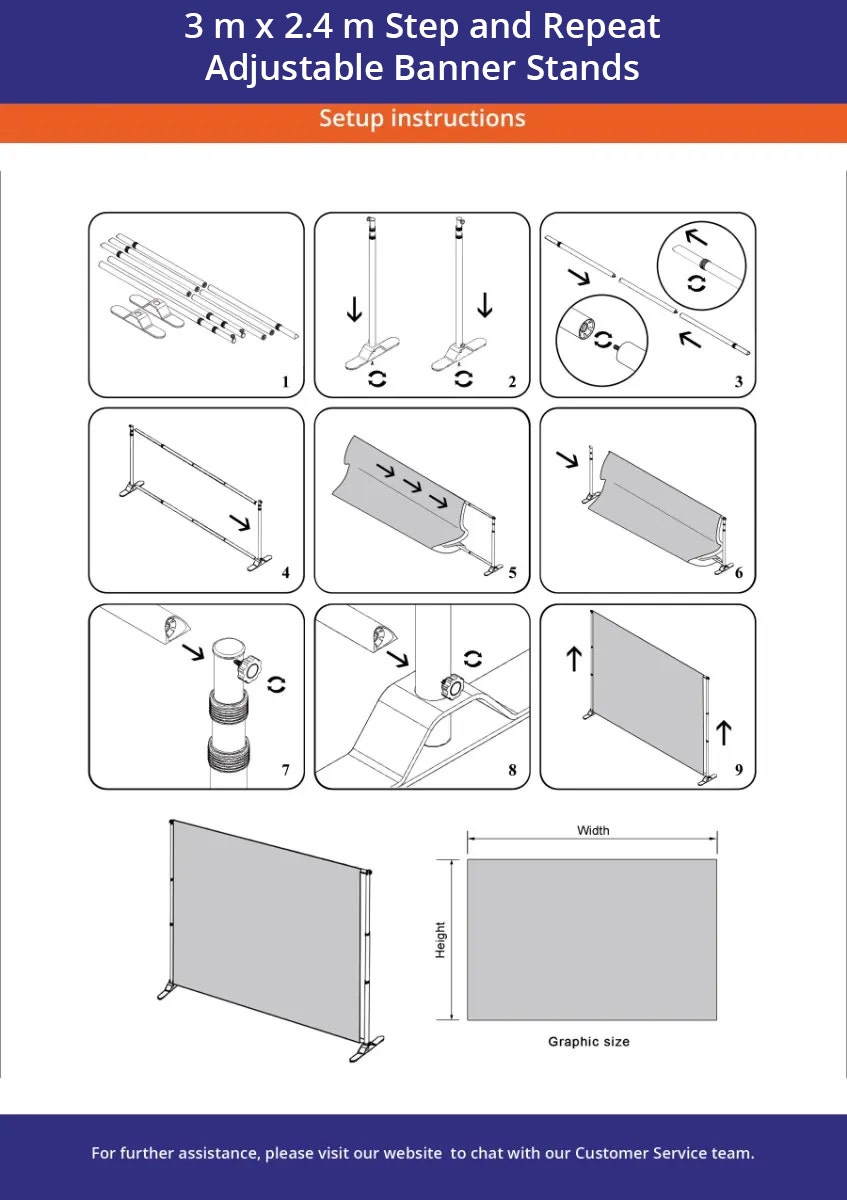 3 m x 2.4 m Step and Repeat Adjustable Banner Stands

Setup instructions

1

2

3

4

5

6

7

8

9

Width

Height

Graphic size

For further assistance, please visit our website to chat with our Customer Service team.