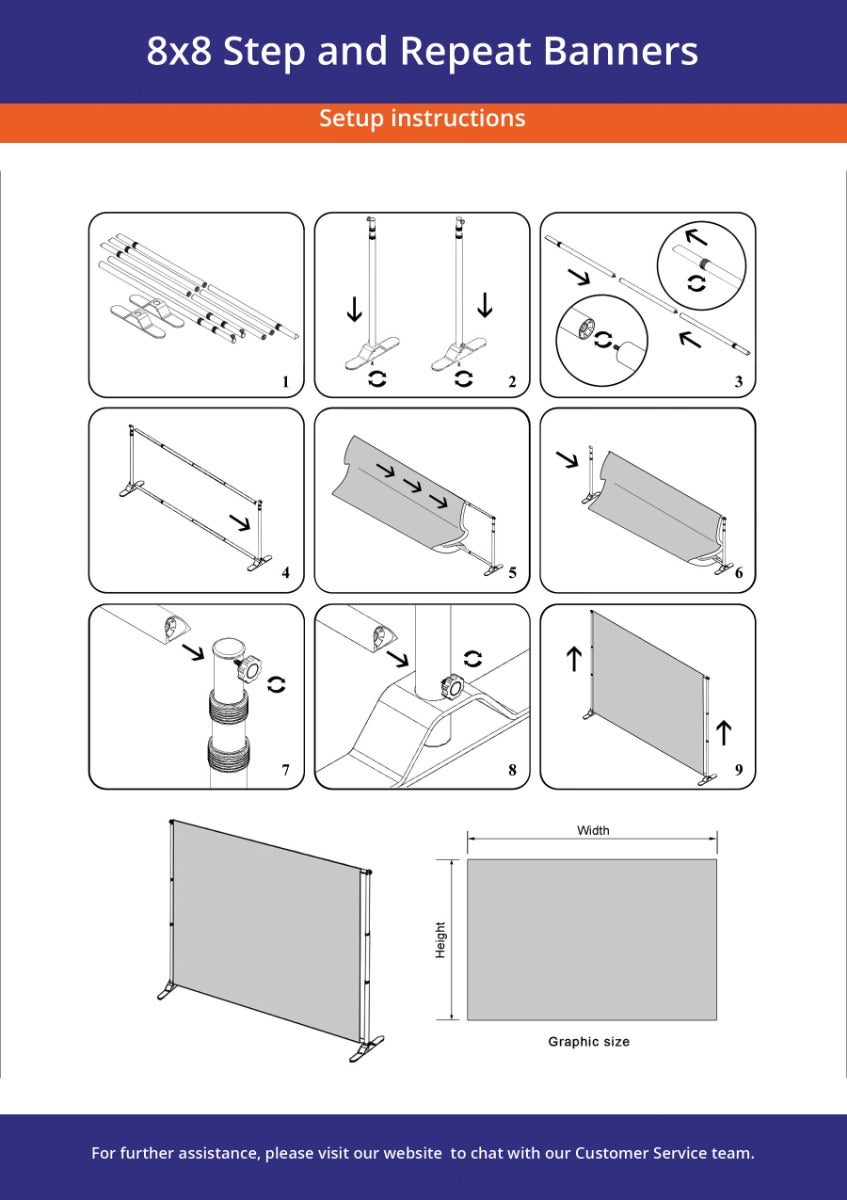 8x8 Step and Repeat Banners

Setup instructions

1

2

3

4

5

6

7

8

9

Width

Height

Graphic size

For further assistance, please visit our website to chat with our Customer Service team.