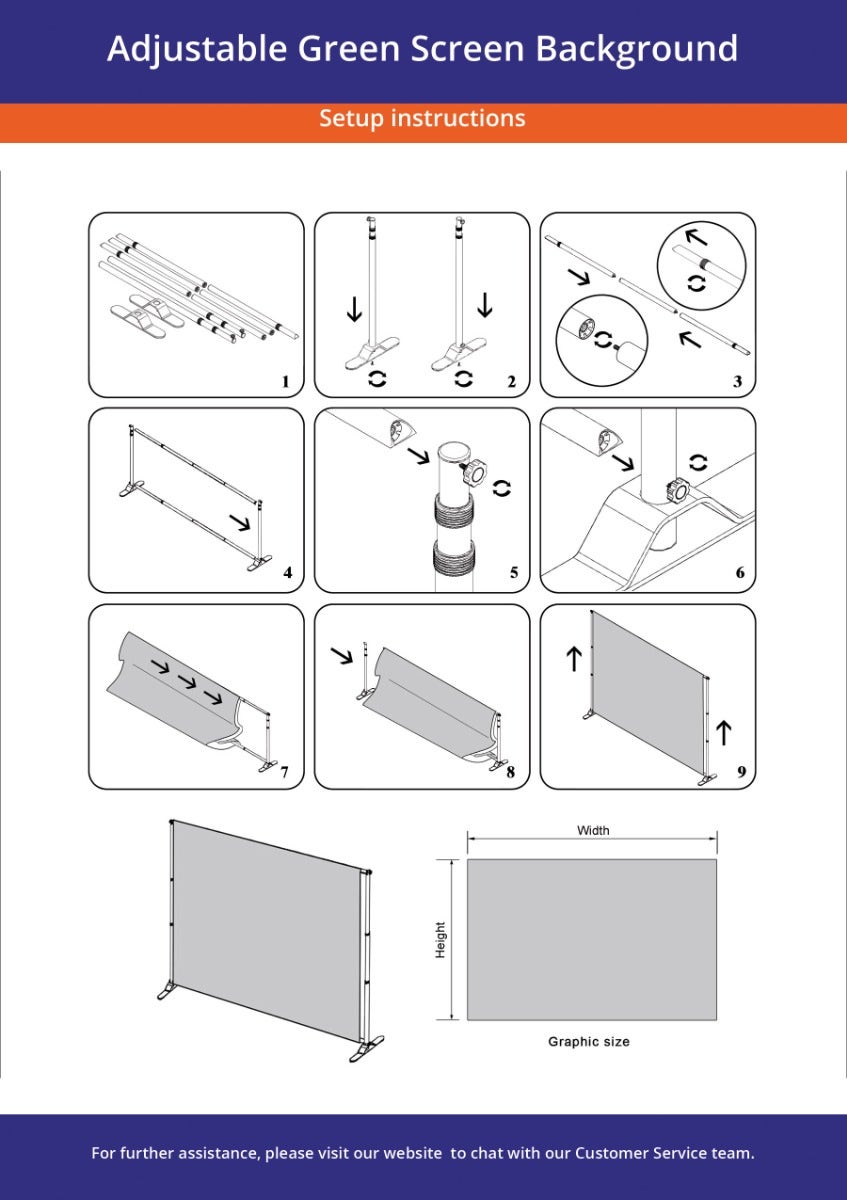 Adjustable Green Screen Background

Setup instructions

1

2

3

4

5

6

7

8

9

Width

Height

Graphic size

For further assistance, please visit our website to chat with our Customer Service team.