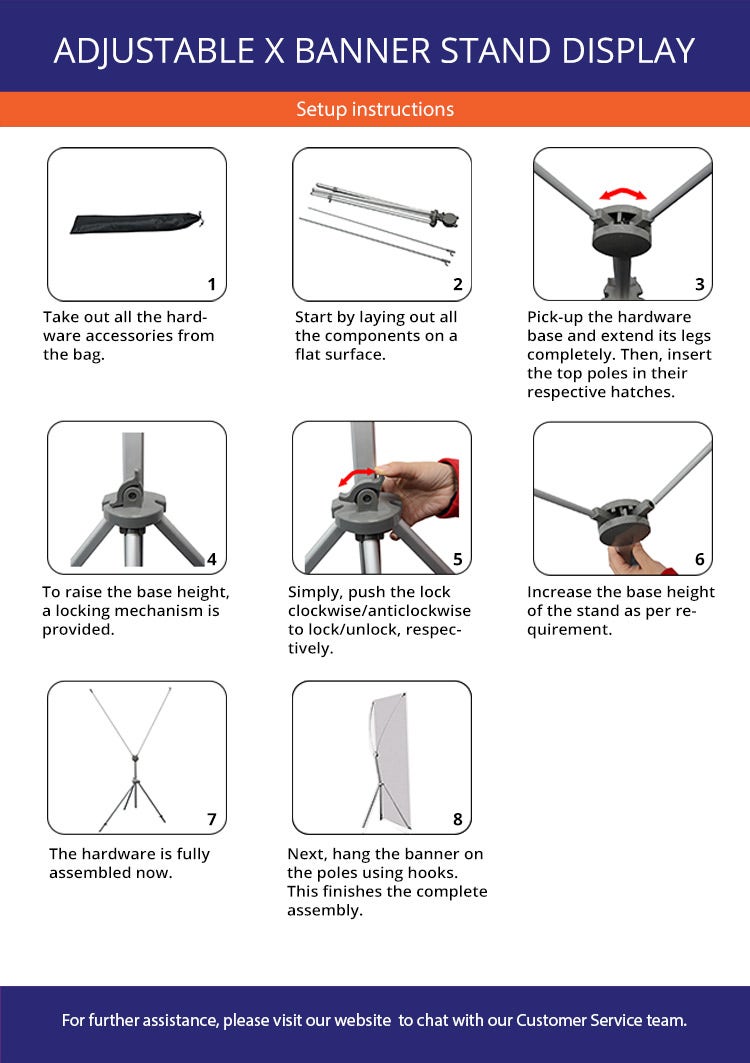 ADJUSTABLE X BANNER STAND DISPLAY

Setup instructions

1

Take out all the hardware accessories from the bag.

2

Start by laying out all the components on a flat surface.

3

Pick-up the hardware base and extend its legs completely. Then, insert the top poles in their respective hatches.

4

To raise the base height, a locking mechanism is provided.

5

Simply, push the lock clockwise/anticlockwise to lock/unlock, respectively.

6

Increase the base height of the stand as per requirement.

7

The hardware is fully assembled now.

8

Next, hang the banner on the poles using hooks. This finishes the complete assembly.

For further assistance, please visit our website to chat with our Customer Service team.