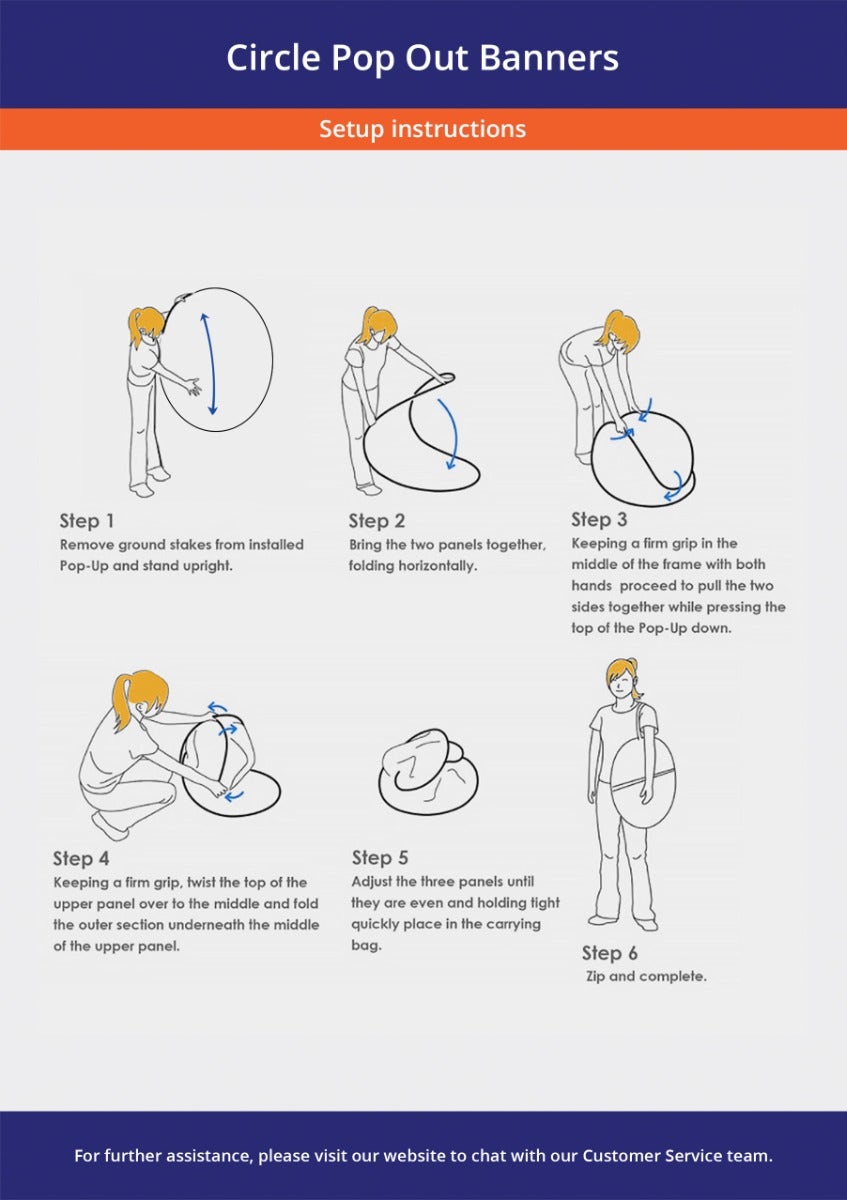 Circle Pop Out Banners

Setup instructions

Step 1
Remove ground stakes from installed Pop-Up and stand upright.

Step 2
Bring the two panels together, folding horizontally.

Step 3
Keeping a firm grip in the middle of the frame with both hands proceed to pull the two sides together while pressing the top of the Pop-Up down.

Step 4
Keeping a firm grip, twist the top of the upper panel over to the middle and fold the outer section underneath the middle of the upper panel.

Step 5
Adjust the three panels until they are even and holding tight quickly place in the carrying bag.

Step 6
Zip and complete.

For further assistance, please visit our website to chat with our Customer Service team.