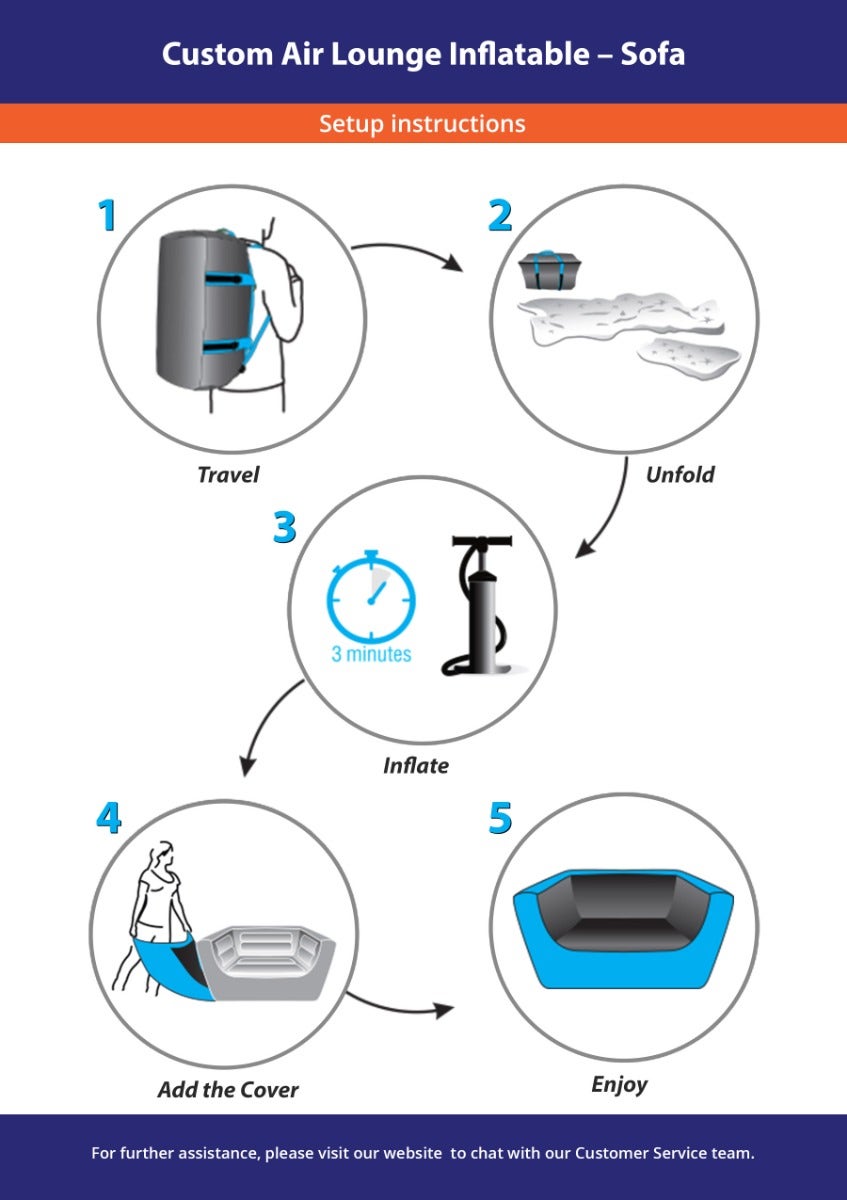 Custom Air Lounge Inflatable – Sofa

Setup instructions

1

Travel

2

Unfold

3

3 minutes

Inflate

4

Add the Cover

5

Enjoy

For further assistance, please visit our website to chat with our Customer Service team.