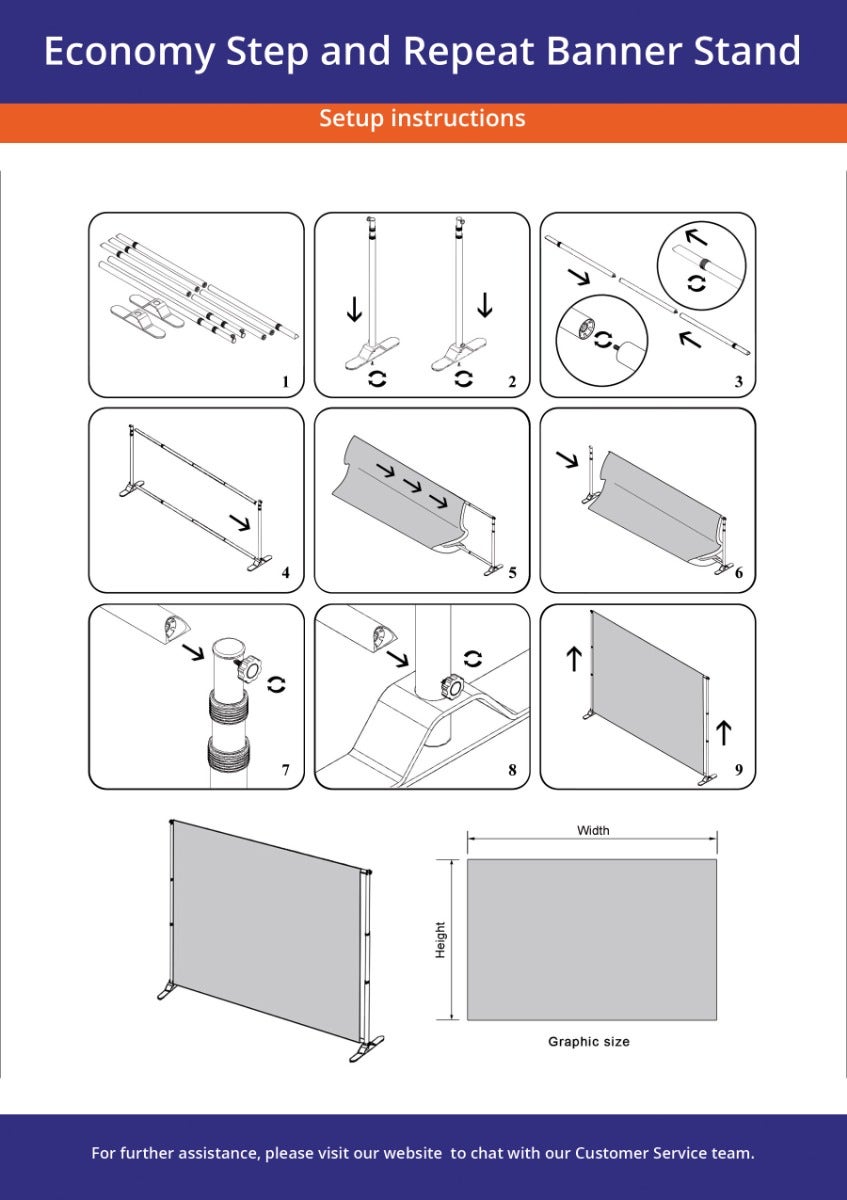 Economy Step and Repeat Banner Stand

Setup instructions

1

2

3

4

5

6

7

8

9

Width

Height

Graphic size

For further assistance, please visit our website to chat with our Customer Service team.