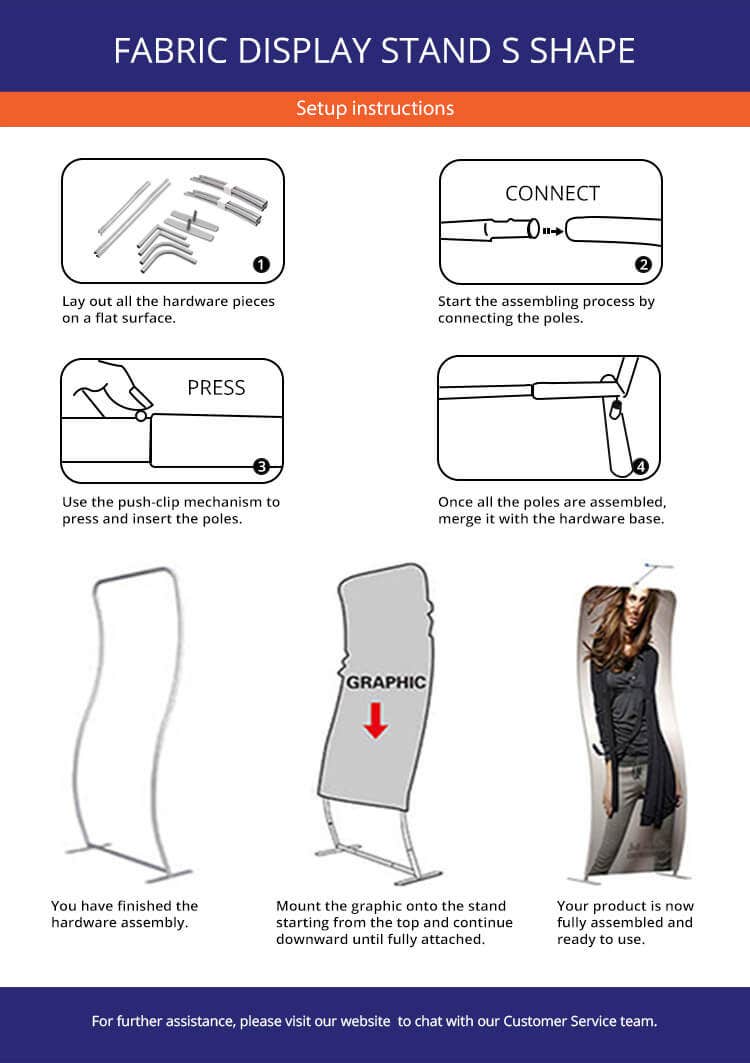 FABRIC DISPLAY STAND S SHAPE

Setup instructions

1

Lay out all the hardware pieces on a flat surface.

CONNECT

2

Start the assembling process by connecting the poles.

PRESS

3

Use the push-clip mechanism to press and insert the poles.

4

Once all the poles are assembled, merge it with the hardware base.

You have finished the hardware assembly.

GRAPHIC

Mount the graphic onto the stand starting from the top and continue downward until fully attached.

Your product is now fully assembled and ready to use.

For further assistance, please visit our website to chat with our Customer Service team.