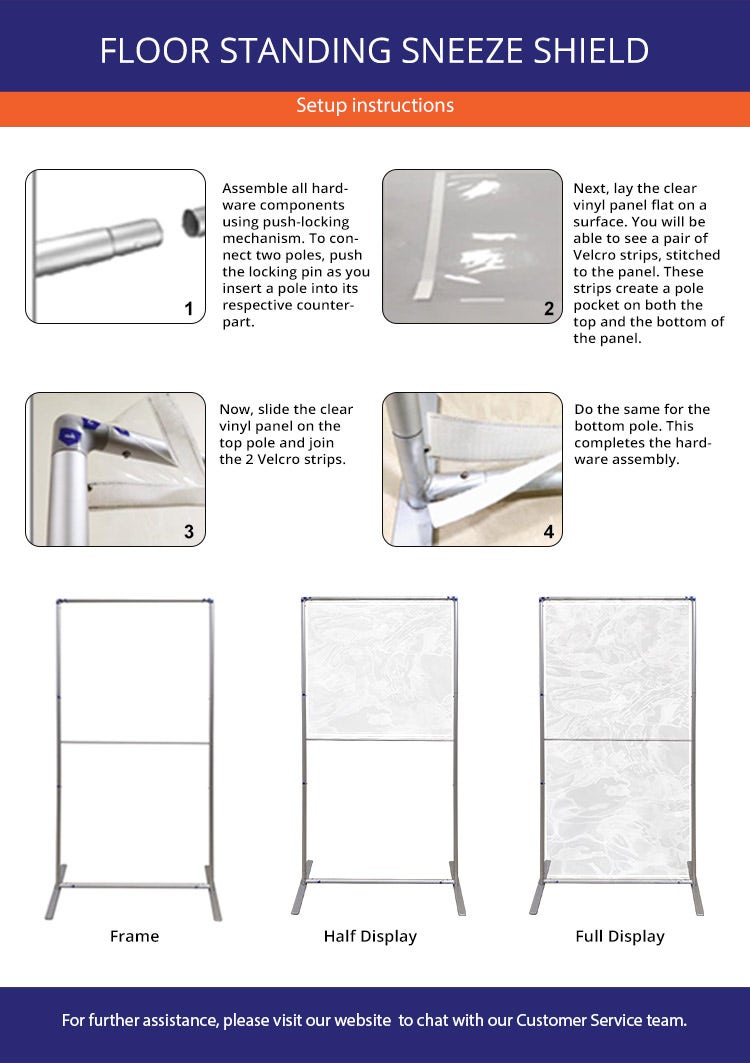 FLOOR STANDING SNEEZE SHIELD

Setup instructions

1

Assemble all hardware components using push-locking mechanism. To connect two poles, push the locking pin as you insert a pole into its respective counterpart.

2

Next, lay the clear vinyl panel flat on a surface. You will be able to see a pair of Velcro strips, stitched to the panel. These strips create a pole pocket on both the top and the bottom of the panel.

3

Now, slide the clear vinyl panel on the top pole and join the 2 Velcro strips.

4

Do the same for the bottom pole. This completes the hardware assembly.

Frame

Half Display

Full Display

For further assistance, please visit our website to chat with our Customer Service team.