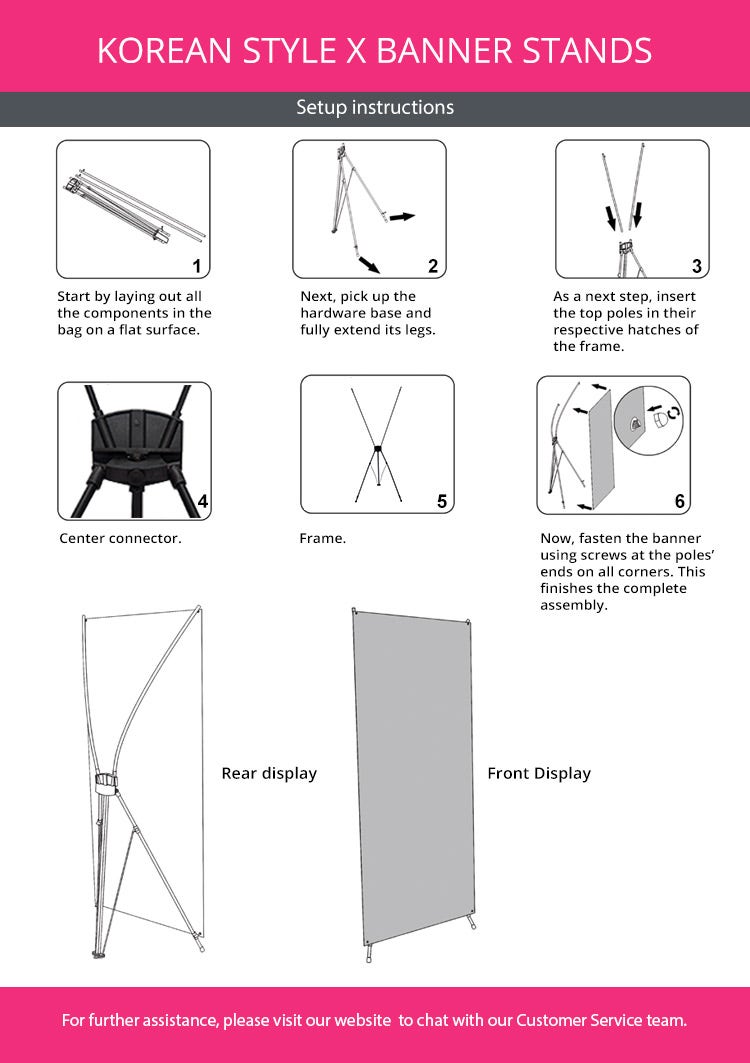 KOREAN STYLE X BANNER STANDS

Setup instructions

1

Start by laying out all the components in the bag on a flat surface.

2

Next, pick up the hardware base and fully extend its legs.

3

As a next step, insert the top poles in their respective hatches of the frame.

4

Center connector.

5

Frame.

6

Now, fasten the banner using screws at the poles' ends on all corners. This finishes the complete assembly.

Rear display

Front Display

For further assistance, please visit our website to chat with our Customer Service team.