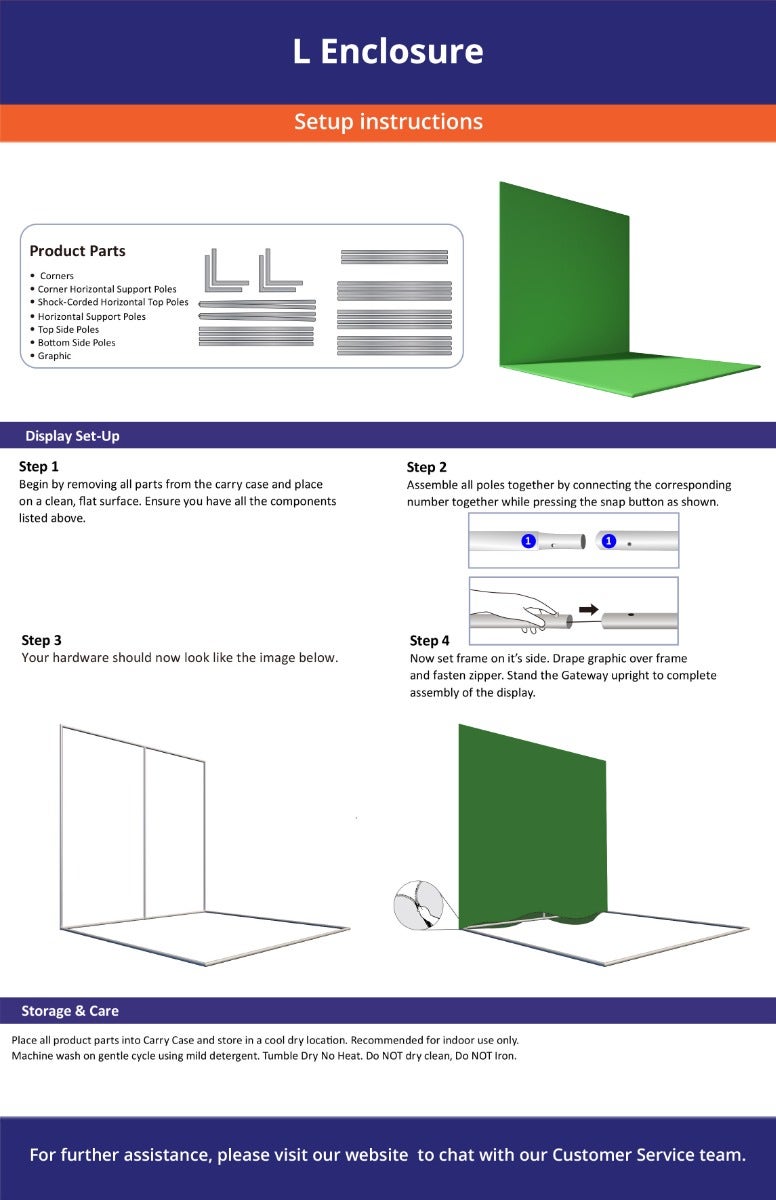 L Enclosure

Setup instructions

Product Parts

• Corners
• Corner Horizontal Support Poles
• Shock-Corded Horizontal Top Poles
• Horizontal Support Poles
• Top Side Poles
• Bottom Side Poles
• Graphic

Display Set-Up

Step 1
Begin by removing all parts from the carry case and place on a clean, flat surface. Ensure you have all the components listed above.

Step 2
Assemble all poles together by connecting the corresponding number together while pressing the snap button as shown.

1 1

Step 3
Your hardware should now look like the image below.

Step 4
Now set frame on it's side. Drape graphic over frame and fasten zipper. Stand the Gateway upright to complete assembly of the display.

Storage & Care

Place all product parts into Carry Case and store in a cool dry location. Recommended for indoor use only.
Machine wash on gentle cycle using mild detergent. Tumble Dry No Heat. Do NOT dry clean, Do NOT Iron.

For further assistance, please visit our website to chat with our Customer Service team.