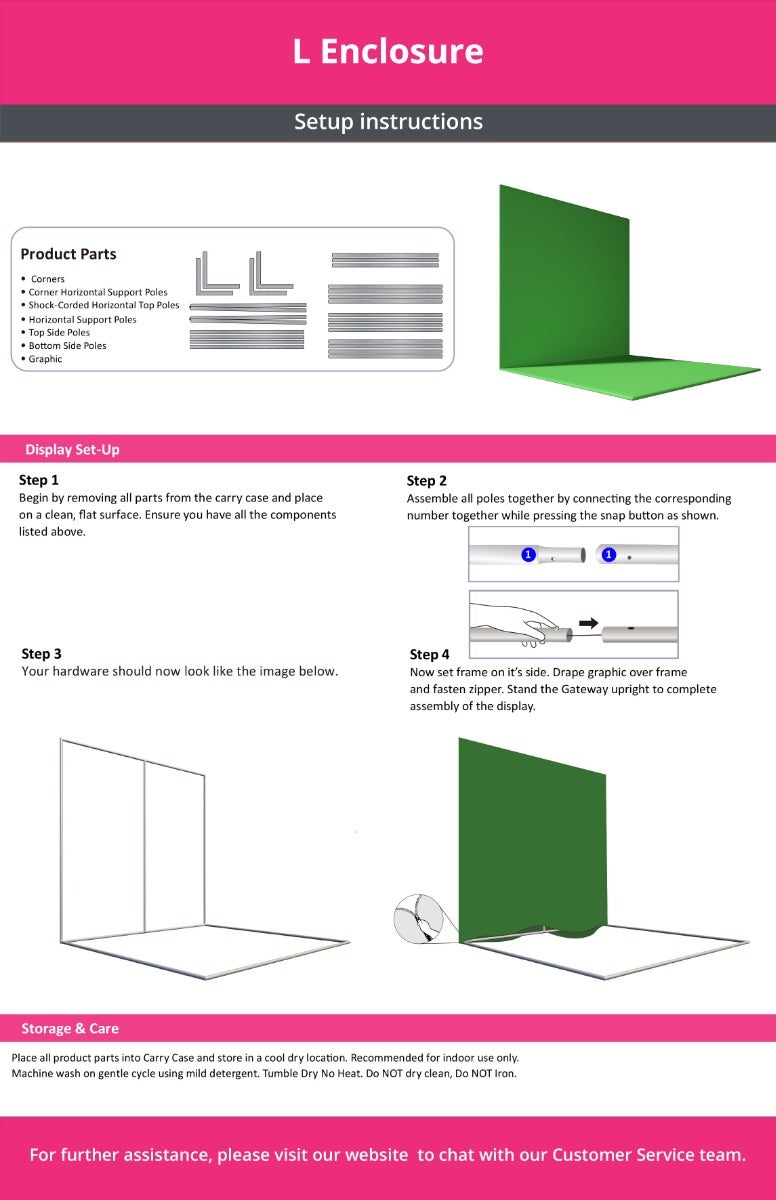 L Enclosure

Setup instructions

Product Parts

• Corners
• Corner Horizontal Support Poles
• Shock-Corded Horizontal Top Poles
• Horizontal Support Poles
• Top Side Poles
• Bottom Side Poles
• Graphic

Display Set-Up

Step 1
Begin by removing all parts from the carry case and place on a clean, flat surface. Ensure you have all the components listed above.

Step 2
Assemble all poles together by connecting the corresponding number together while pressing the snap button as shown.

1 1

Step 3
Your hardware should now look like the image below.

Step 4
Now set frame on it's side. Drape graphic over frame and fasten zipper. Stand the Gateway upright to complete assembly of the display.

Storage & Care

Place all product parts into Carry Case and store in a cool dry location. Recommended for indoor use only.
Machine wash on gentle cycle using mild detergent. Tumble Dry No Heat. Do NOT dry clean, Do NOT Iron.

For further assistance, please visit our website to chat with our Customer Service team.