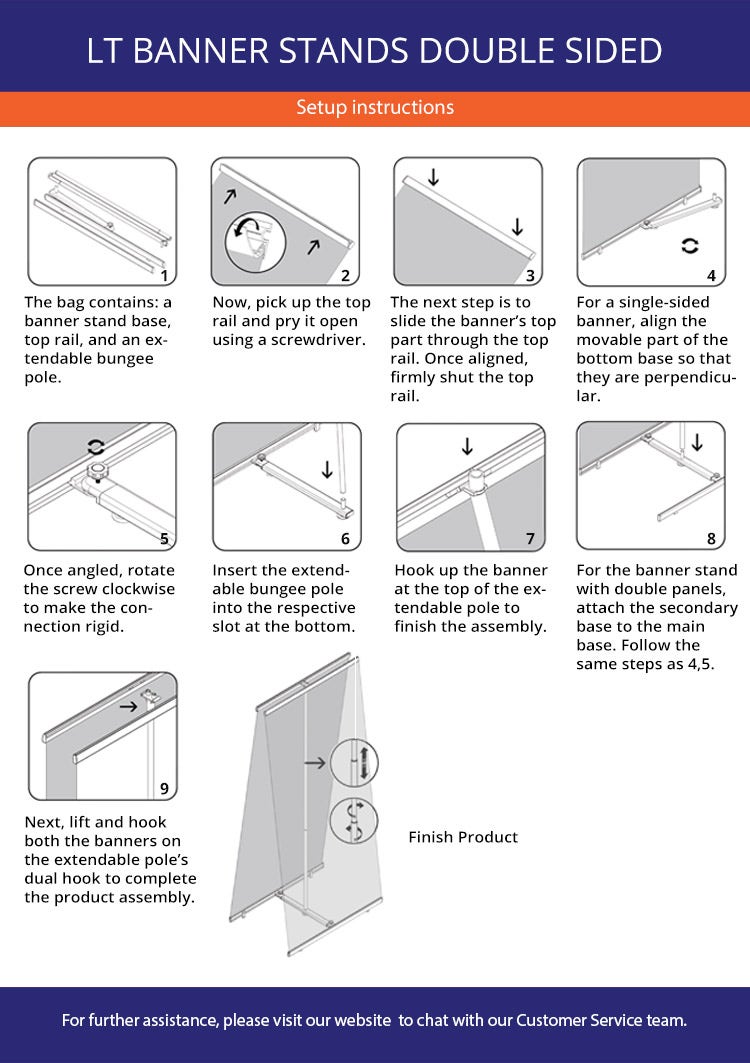 LT BANNER STANDS DOUBLE SIDED

Setup instructions

1

The bag contains: a banner stand base, top rail, and an extendable bungee pole.

2

Now, pick up the top rail and pry it open using a screwdriver.

3

The next step is to slide the banner's top part through the top rail. Once aligned, firmly shut the top rail.

4

For a single-sided banner, align the movable part of the bottom base so that they are perpendicular.

5

Once angled, rotate the screw clockwise to make the connection rigid.

6

Insert the extendable bungee pole into the respective slot at the bottom.

7

Hook up the banner at the top of the extendable pole to finish the assembly.

8

For the banner stand with double panels, attach the secondary base to the main base. Follow the same steps as 4,5.

9

Next, lift and hook both the banners on the extendable pole's dual hook to complete the product assembly.

Finish Product

For further assistance, please visit our website to chat with our Customer Service team.