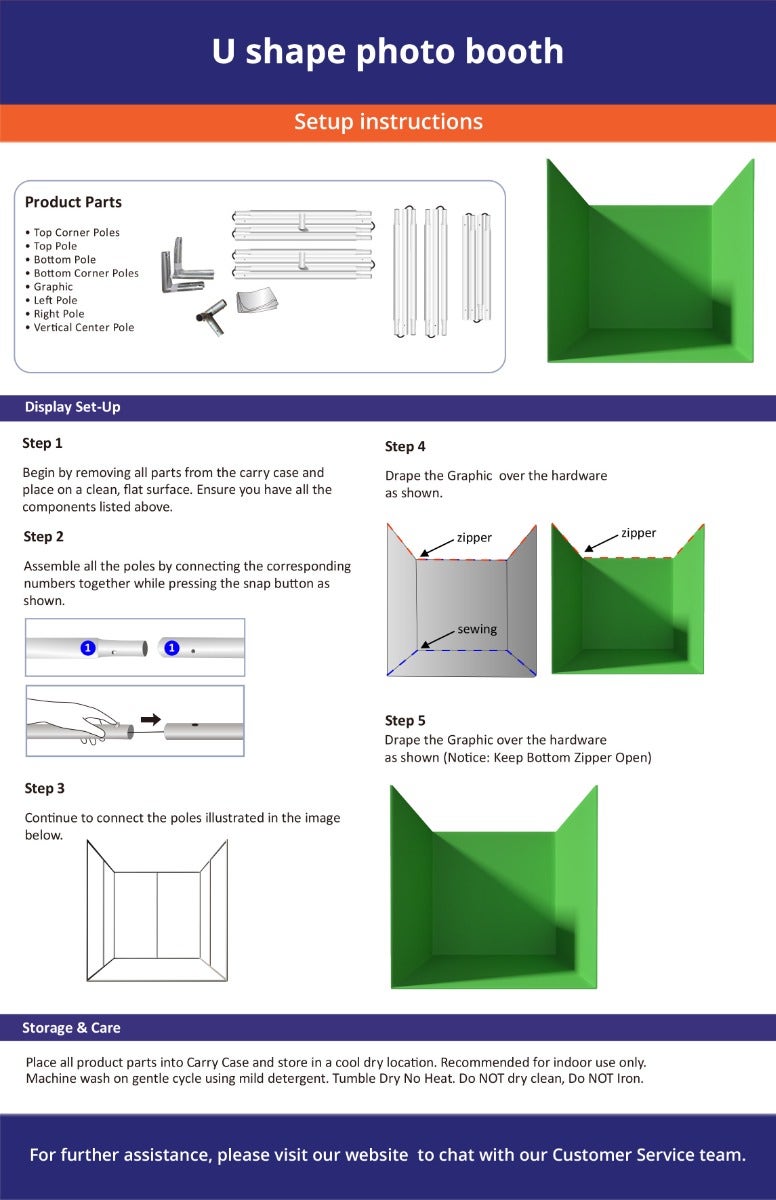 U shape photo booth

Setup instructions

Product Parts

• Top Corner Poles
• Top Pole
• Bottom Pole
• Bottom Corner Poles
• Graphic
• Left Pole
• Right Pole
• Vertical Center Pole

Display Set-Up

Step 1

Begin by removing all parts from the carry case and place on a clean, flat surface. Ensure you have all the components listed above.

Step 2

Assemble all the poles by connecting the corresponding numbers together while pressing the snap button as shown.

1 1

Step 3

Continue to connect the poles illustrated in the image below.

Step 4

Drape the Graphic over the hardware as shown.

zipper

sewing

zipper

Step 5

Drape the Graphic over the hardware as shown (Notice: Keep Bottom Zipper Open)

Storage & Care

Place all product parts into Carry Case and store in a cool dry location. Recommended for indoor use only. Machine wash on gentle cycle using mild detergent. Tumble Dry No Heat. Do NOT dry clean, Do NOT Iron.

For further assistance, please visit our website to chat with our Customer Service team.