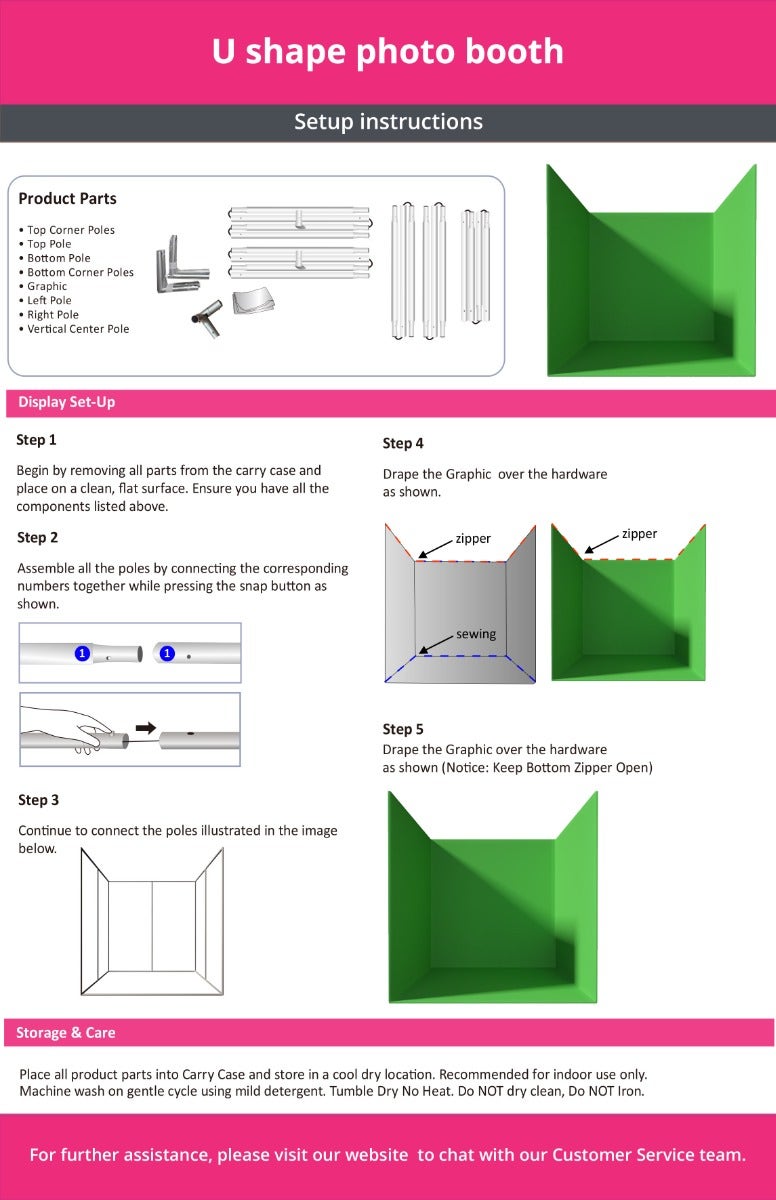 U shape photo booth

Setup instructions

Product Parts

• Top Corner Poles
• Top Pole
• Bottom Pole
• Bottom Corner Poles
• Graphic
• Left Pole
• Right Pole
• Vertical Center Pole

Display Set-Up

Step 1

Begin by removing all parts from the carry case and place on a clean, flat surface. Ensure you have all the components listed above.

Step 2

Assemble all the poles by connecting the corresponding numbers together while pressing the snap button as shown.

1 1

Step 3

Continue to connect the poles illustrated in the image below.

Step 4

Drape the Graphic over the hardware as shown.

zipper

sewing

zipper

Step 5

Drape the Graphic over the hardware as shown (Notice: Keep Bottom Zipper Open)

Storage & Care

Place all product parts into Carry Case and store in a cool dry location. Recommended for indoor use only. Machine wash on gentle cycle using mild detergent. Tumble Dry No Heat. Do NOT dry clean, Do NOT Iron.

For further assistance, please visit our website to chat with our Customer Service team.