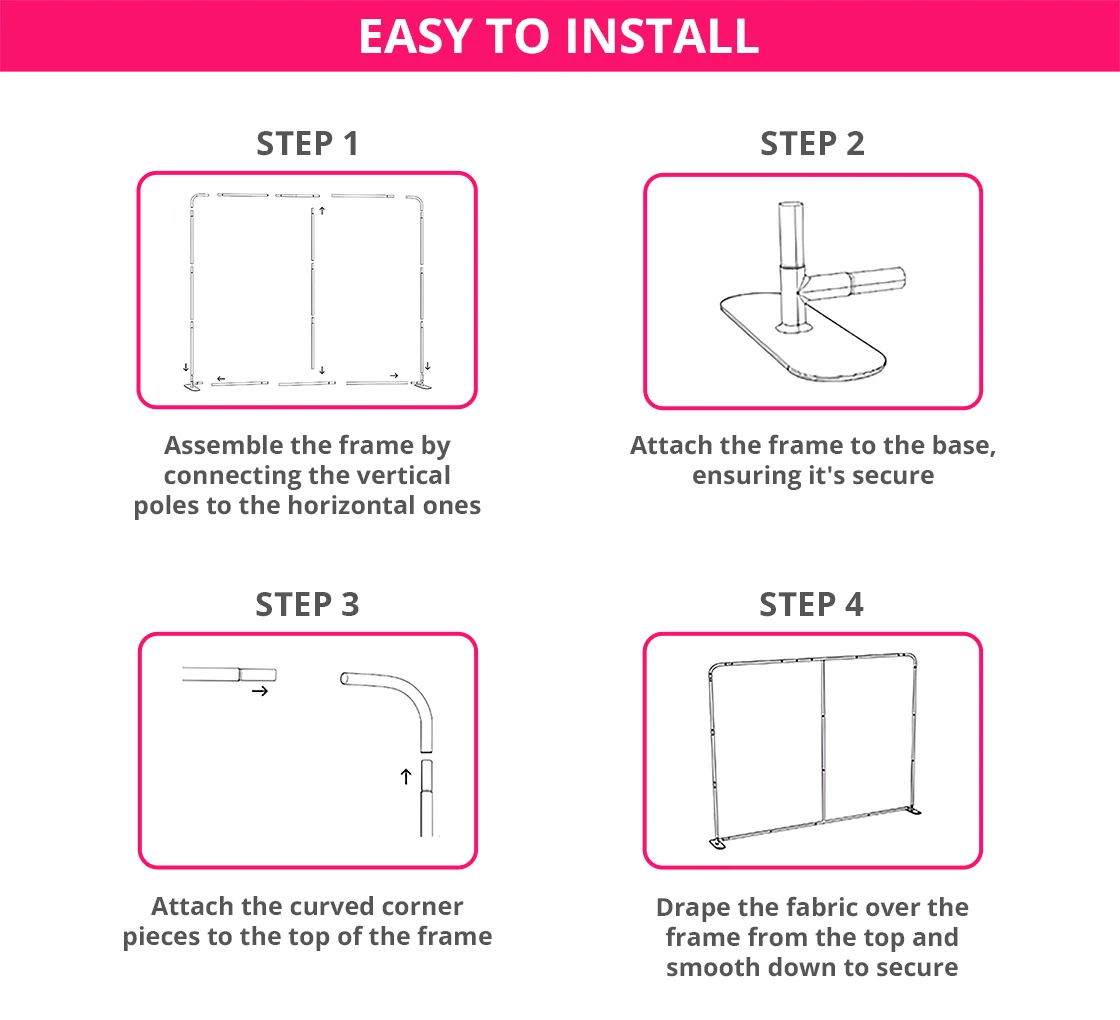 EASY TO INSTALL

STEP 1

Assemble the frame by connecting the vertical poles to the horizontal ones

STEP 2

Attach the frame to the base, ensuring it's secure

STEP 3

Attach the curved corner pieces to the top of the frame

STEP 4

Drape the fabric over the frame from the top and smooth down to secure